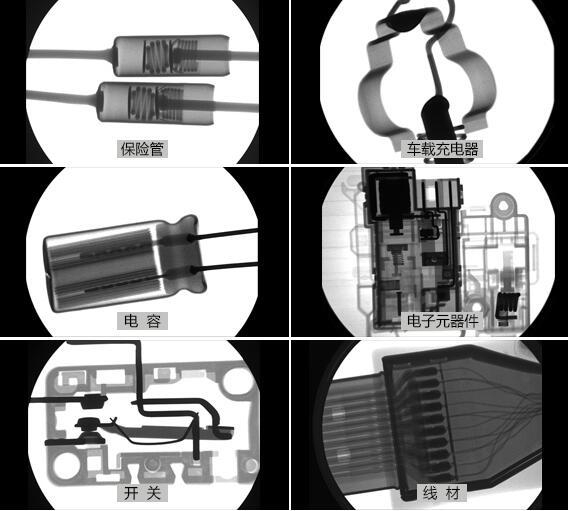 保险管

车载充电器

电 容

电子元器件

开 关

线 材